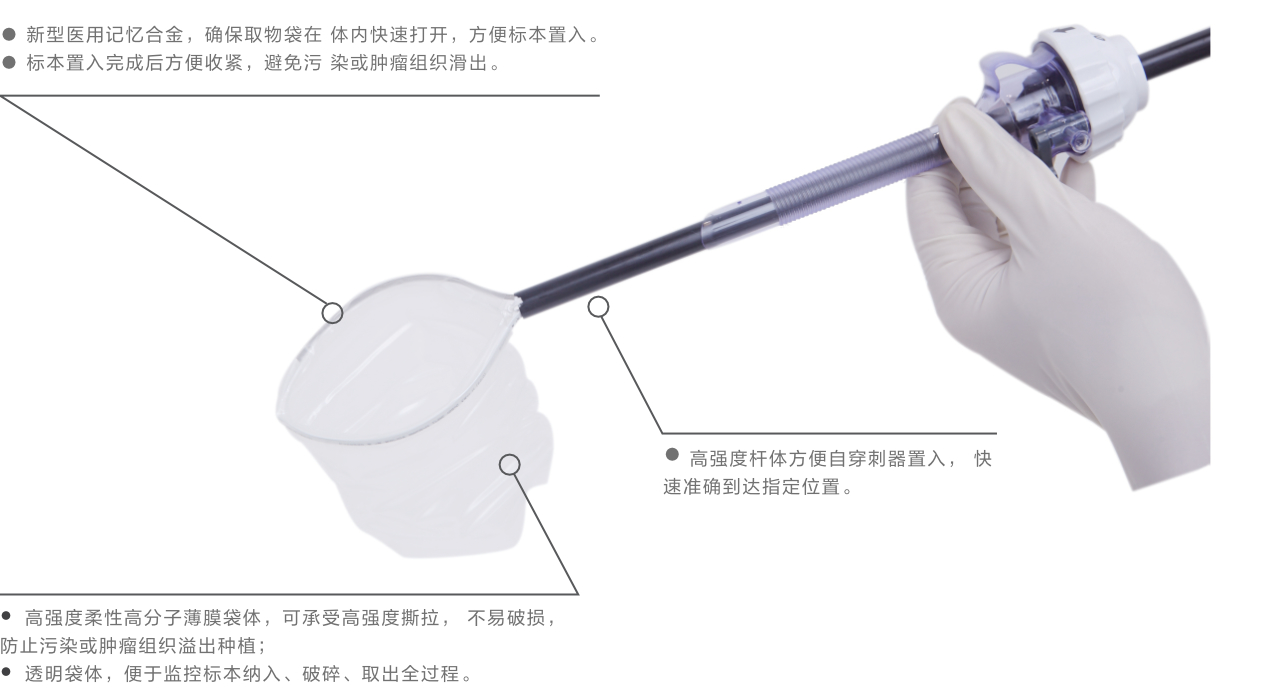 ● 新型医用记忆合金，确保取物袋在 体内快速打开，方便标本置入。
● 标本置入完成后方便收紧，避免污 染或肿瘤组织滑出。

● 高强度杆体方便自穿刺器置入， 快速准确到达指定位置。

● 高强度柔性高分子薄膜袋体，可承受高强度撕拉， 不易破损，防止污染或肿瘤组织溢出种植；
● 透明袋体，便于监控标本纳入、破碎、取出全过程。