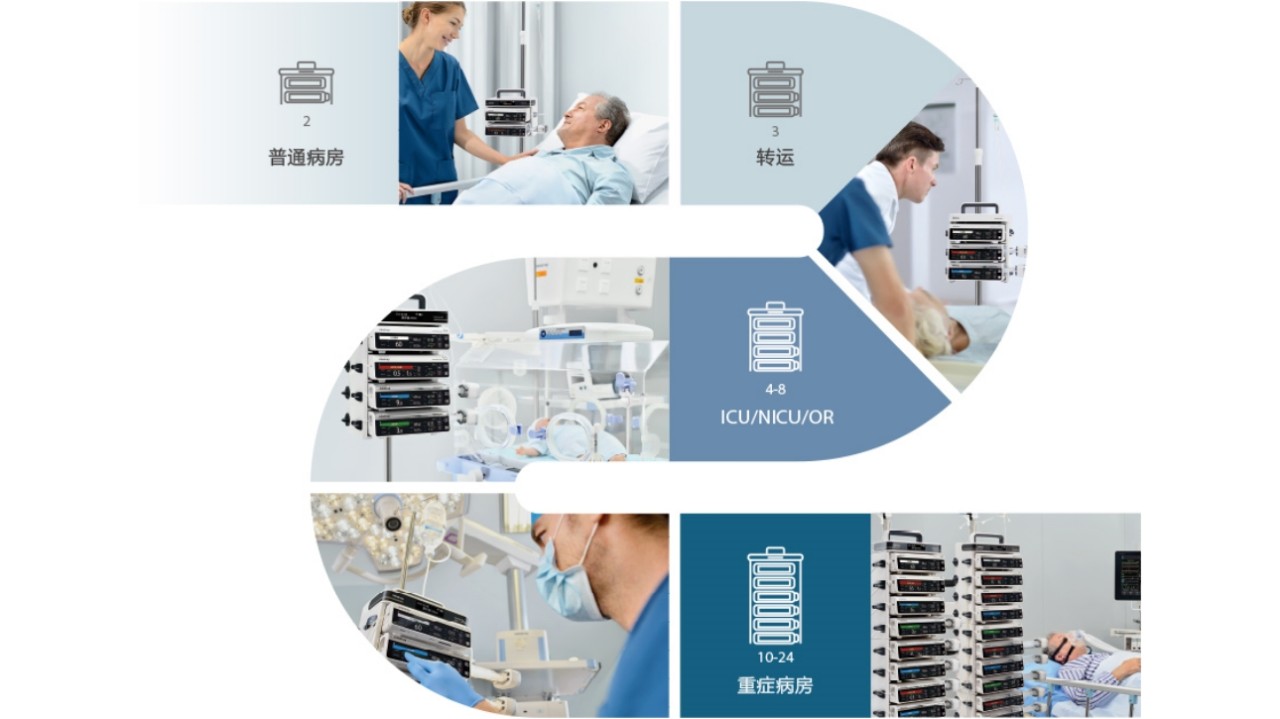 2
普通病房

3
转运

4-8
ICU/NICU/OR

10-24
重症病房