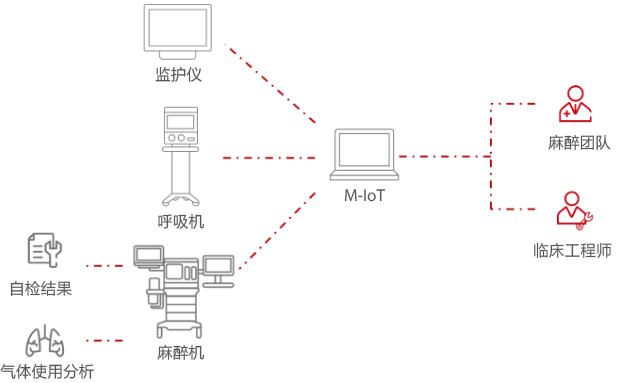 监护仪

呼吸机

自检结果

气体使用分析

麻醉机

M-IoT

麻醉团队

临床工程师