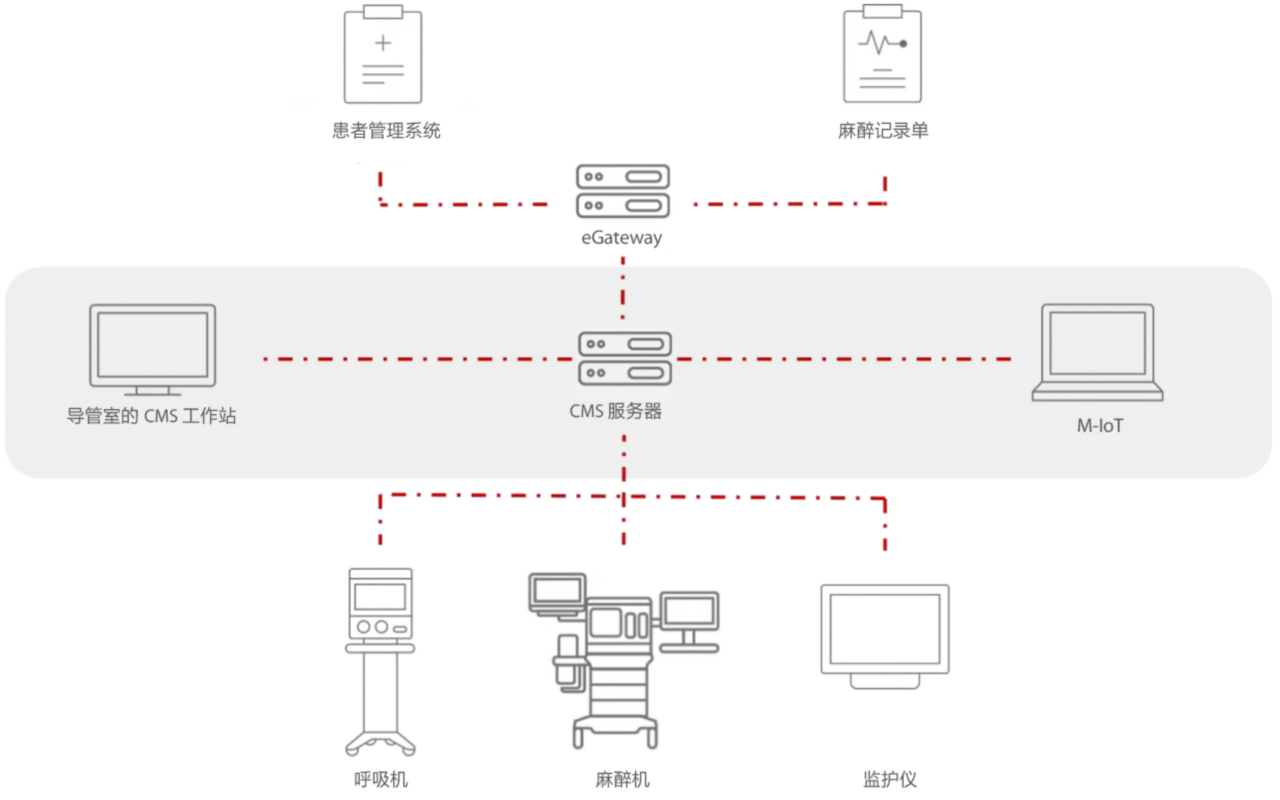 患者管理系统

麻醉记录单

eGateway

导管室的 CMS 工作站

CMS 服务器

M-IoT

呼吸机

麻醉机

监护仪