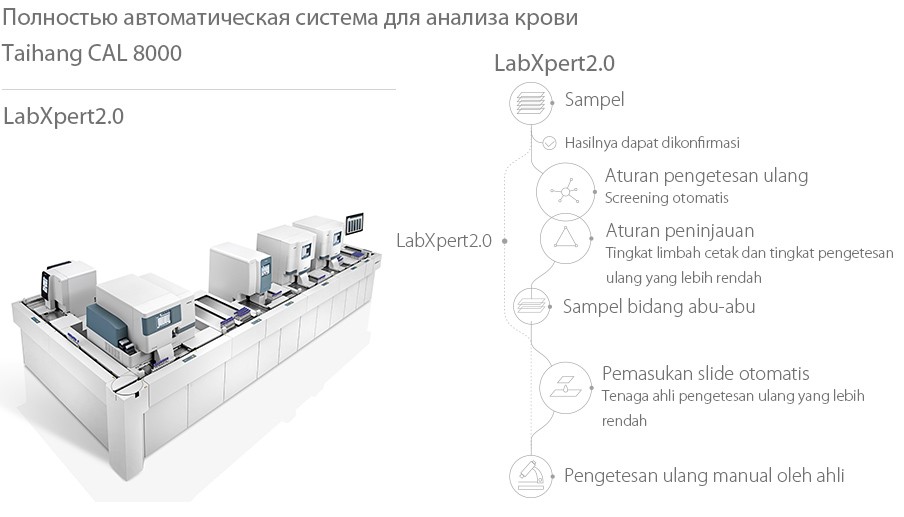 Полностью автоматическая система для анализа крови
Taihang CAL 8000

LabXpert2.0

LabXpert2.0

Sampel

Hasilnya dapat dikonfirmasi

Aturan pengetesan ulang
Screening otomatis

LabXpert2.0

Aturan peninjauan
Tingkat limbah cetak dan tingkat pengetesan ulang yang lebih rendah

Sampel bidang abu-abu

Pemasukan slide otomatis
Tenaga ahli pengetesan ulang yang lebih rendah

Pengetesan ulang manual oleh ahli