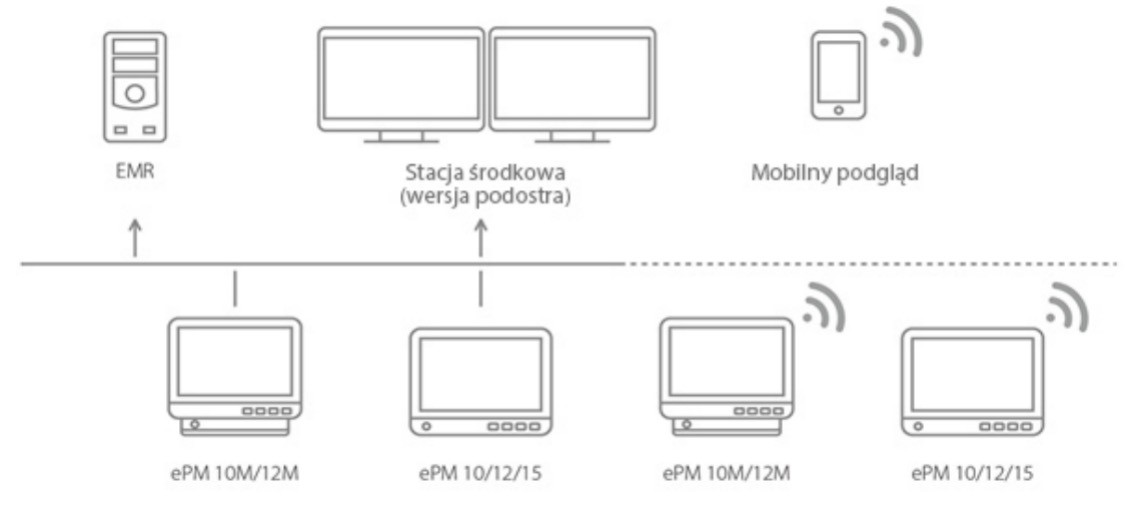 EMR

Stacja środkowa
(wersja podostra)

Mobilny podgląd

ePM 10M/12M

ePM 10/12/15

ePM 10M/12M

ePM 10/12/15