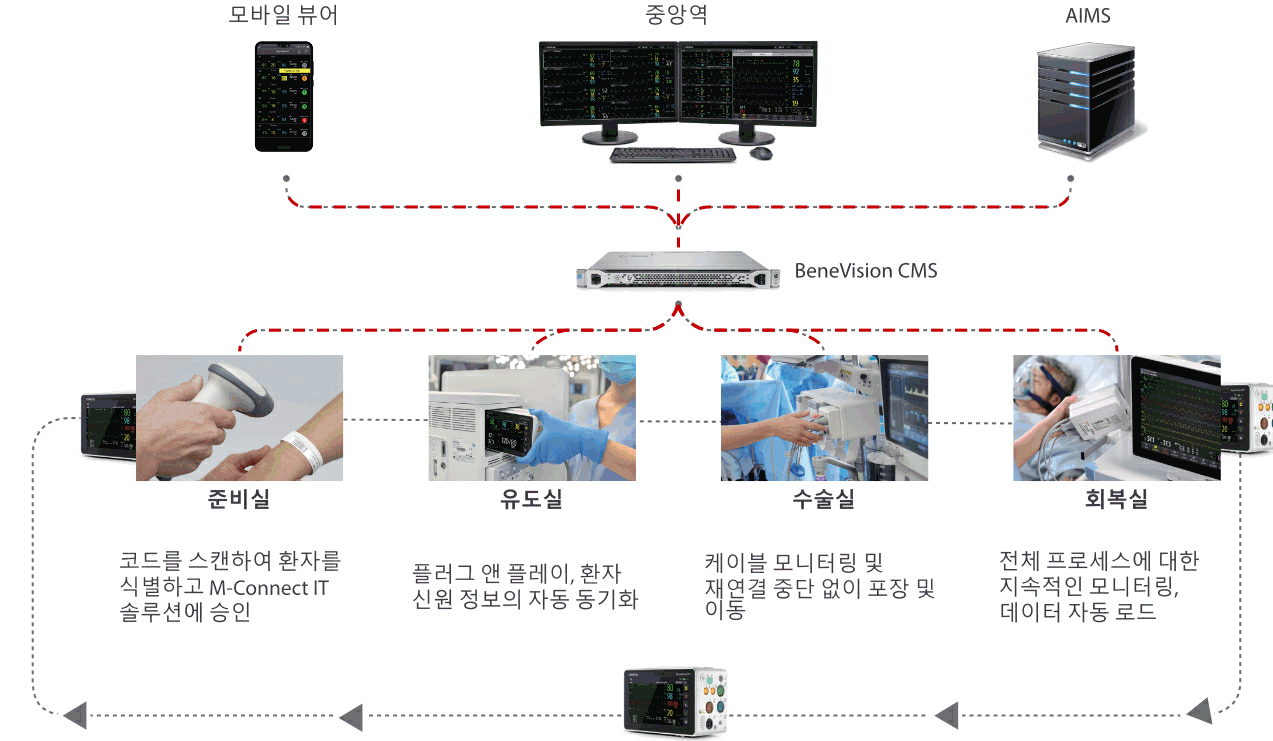 모바일 뷰어

중앙역

AIMS

BeneVision CMS

준비실

코드를 스캔하여 환자를 식별하고 M-Connect IT 솔루션에 승인

유도실

플러그 앤 플레이, 환자 신원 정보의 자동 동기화

수술실

케이블 모니터링 및 재연결 중단 없이 포장 및 이동

회복실

전체 프로세스에 대한 지속적인 모니터링, 데이터 자동 로드