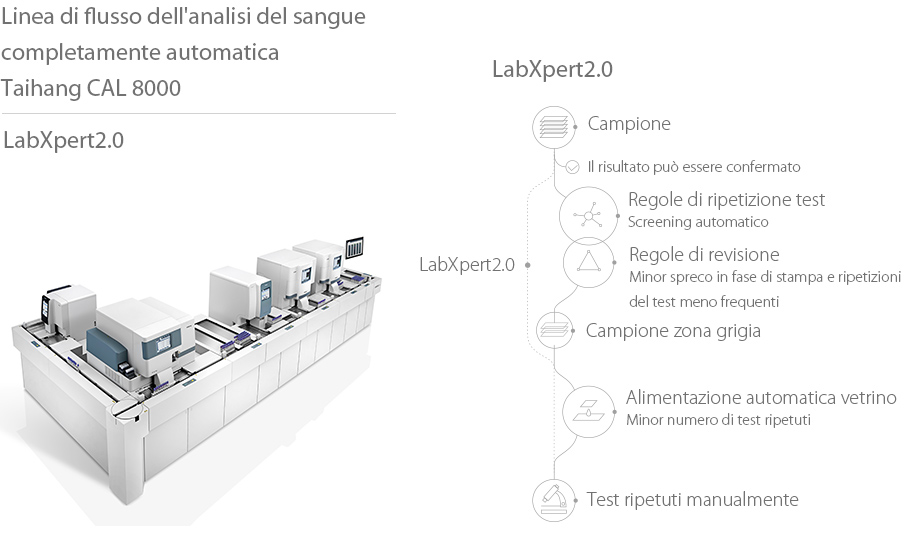 Linea di flusso dell'analisi del sangue completamente automatica Taihang CAL 8000

LabXpert2.0

LabXpert2.0

Campione

Il risultato può essere confermato

Regole di ripetizione test
Screening automatico

LabXpert2.0

Regole di revisione
Minor spreco in fase di stampa e ripetizioni del test meno frequenti

Campione zona grigia

Alimentazione automatica vetrino
Minor numero di test ripetuti

Test ripetuti manualmente