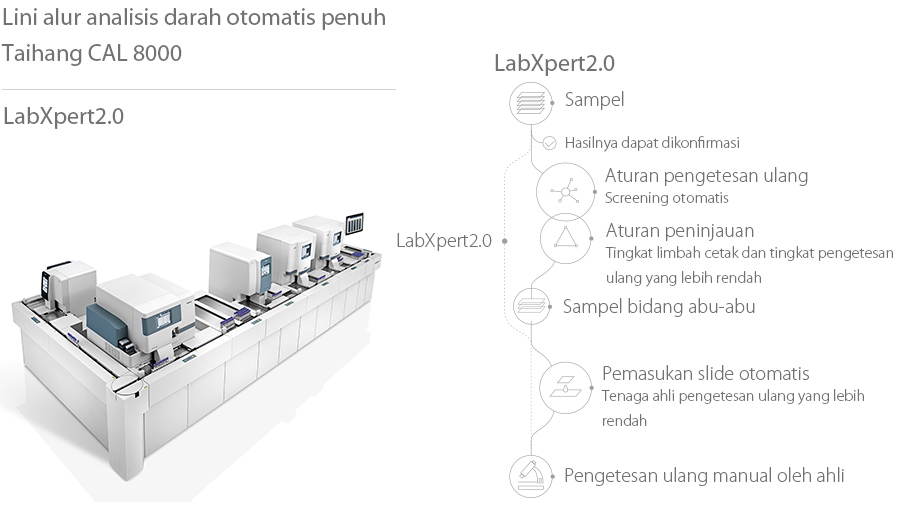 Lini alur analisis darah otomatis penuh Taihang CAL 8000

LabXpert2.0

LabXpert2.0

Sampel

Hasilnya dapat dikonfirmasi

Aturan pengetesan ulang
Screening otomatis

LabXpert2.0

Aturan peninjauan
Tingkat limbah cetak dan tingkat pengetesan ulang yang lebih rendah

Sampel bidang abu-abu

Pemasukan slide otomatis
Tenaga ahli pengetesan ulang yang lebih rendah

Pengetesan ulang manual oleh ahli