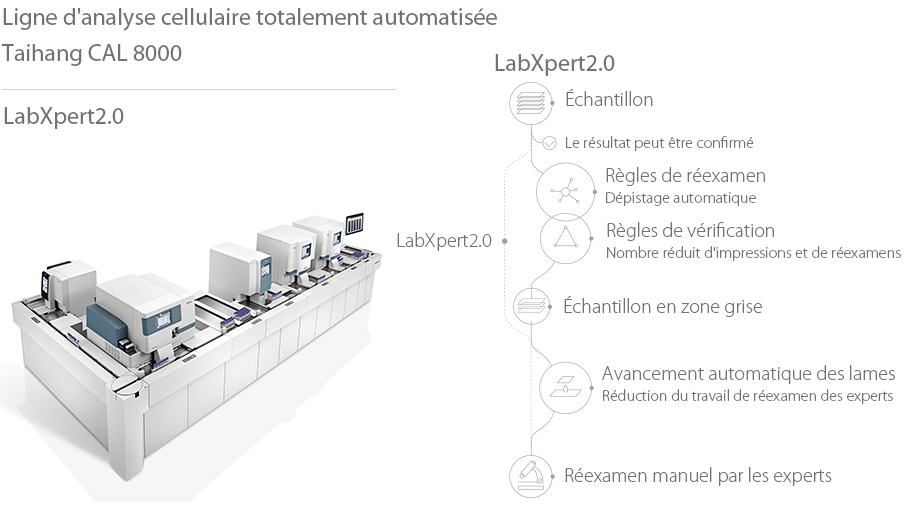 Ligne d'analyse cellulaire totalement automatisée
Taihang CAL 8000

LabXpert2.0

LabXpert2.0

Échantillon

Le résultat peut être confirmé

Règles de réexamen
Dépistage automatique

LabXpert2.0

Règles de vérification
Nombre réduit d'impressions et de réexamens

Échantillon en zone grise

Avancement automatique des lames
Réduction du travail de réexamen des experts

Réexamen manuel par les experts