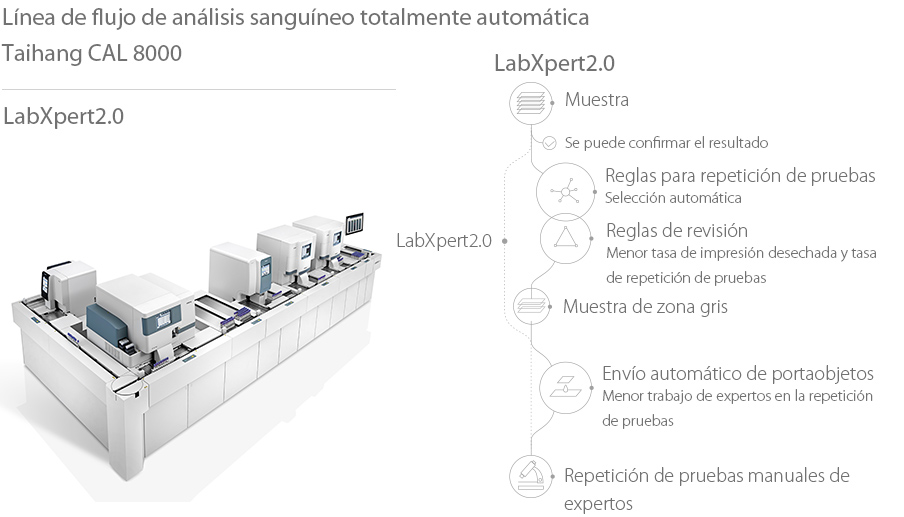 Línea de flujo de análisis sanguíneo totalmente automática
Taihang CAL 8000

LabXpert2.0

LabXpert2.0

Muestra

Se puede confirmar el resultado

Reglas para repetición de pruebas
Selección automática

LabXpert2.0

Reglas de revisión
Menor tasa de impresión desechada y tasa de repetición de pruebas

Muestra de zona gris

Envío automático de portaobjetos
Menor trabajo de expertos en la repetición de pruebas

Repetición de pruebas manuales de expertos