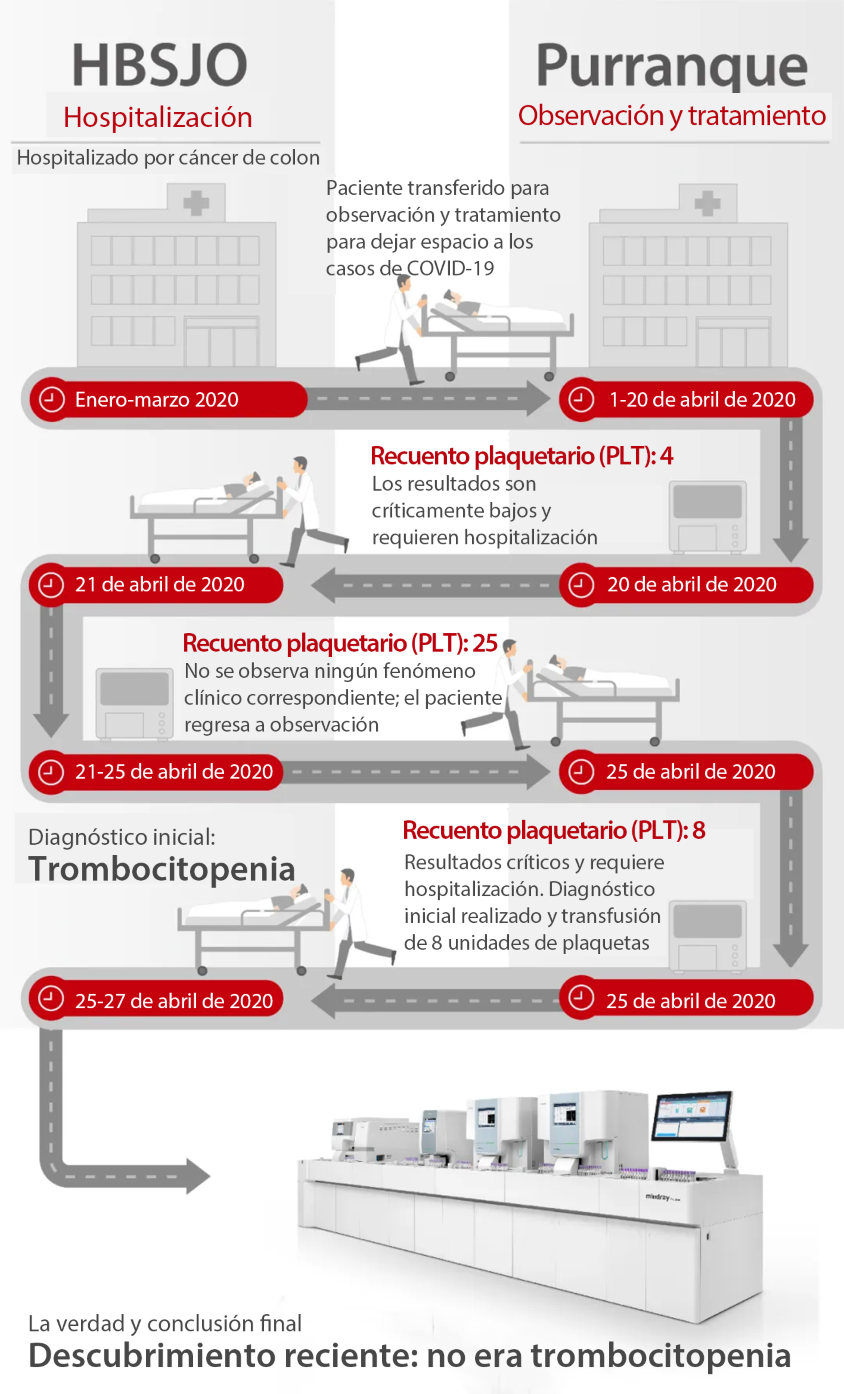 HBSJO
Hospitalización
Hospitalizado por cáncer de colon

Purranque
Observación y tratamiento

Paciente transferido para observación y tratamiento para dejar espacio a los casos de COVID-19

Enero-marzo 2020

1-20 de abril de 2020

Recuento plaquetario (PLT): 4
Los resultados son críticamente bajos y requieren hospitalización

21 de abril de 2020

20 de abril de 2020

Recuento plaquetario (PLT): 25
No se observa ningún fenómeno clínico correspondiente; el paciente regresa a observación

21-25 de abril de 2020

25 de abril de 2020

Diagnóstico inicial:
Trombocitopenia

Recuento plaquetario (PLT): 8
Resultados críticos y requiere hospitalización. Diagnóstico inicial realizado y transfusión de 8 unidades de plaquetas

25-27 de abril de 2020

25 de abril de 2020

mindray

La verdad y conclusión final
Descubrimiento reciente: no era trombocitopenia