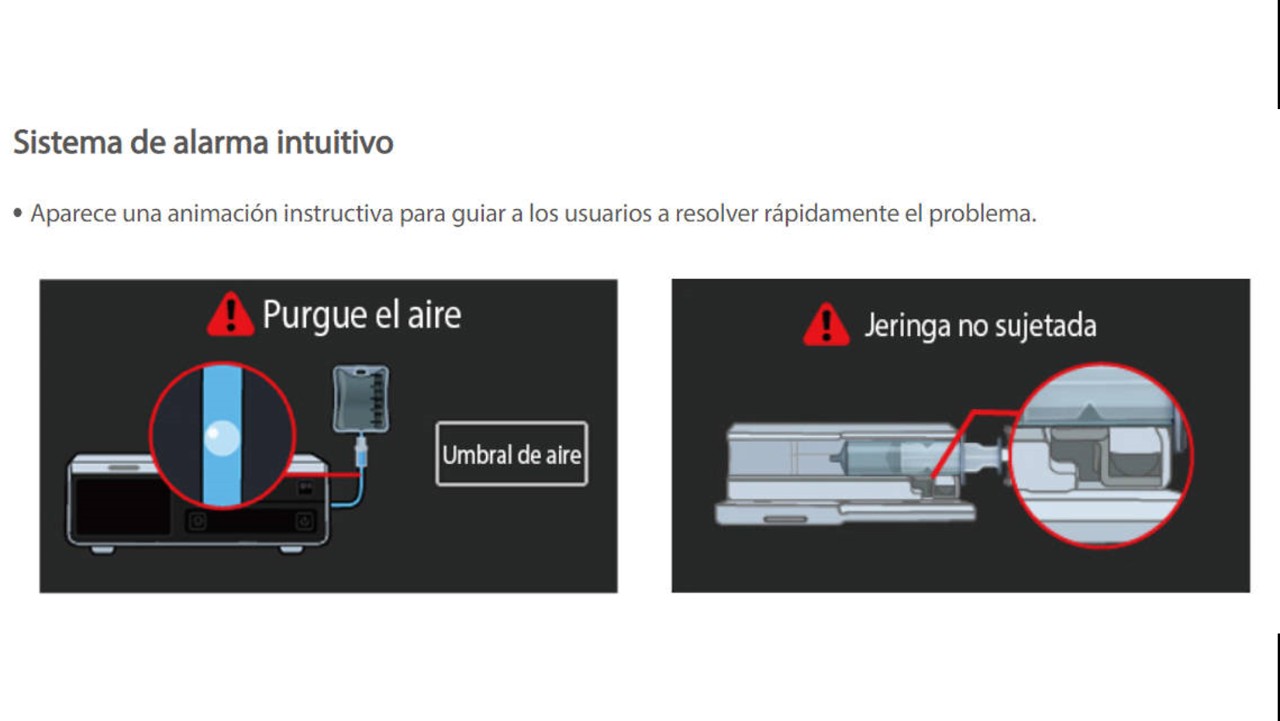 Sistema de alarma intuitivo

• Aparece una animación instructiva para guiar a los usuarios a resolver rápidamente el problema.

Purgue el aire

Umbral de aire

Jeringa no sujetada