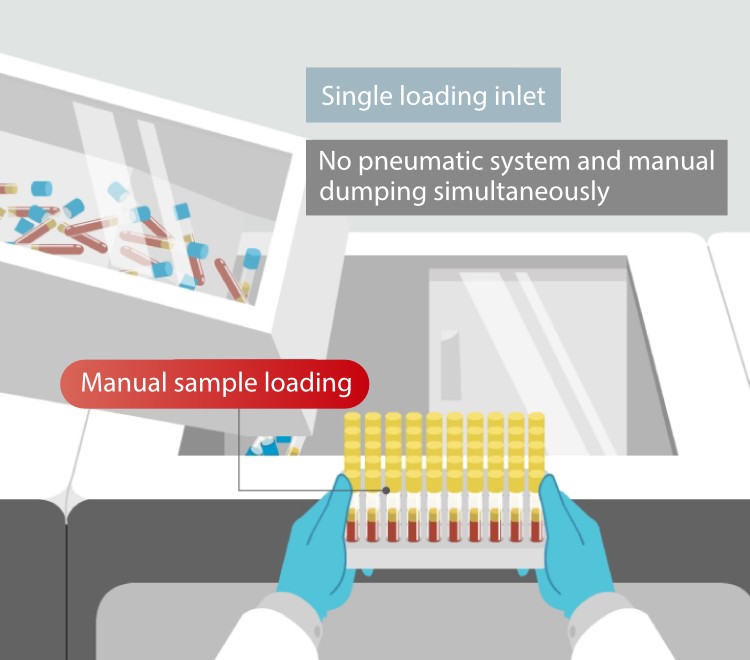 Single loading inlet

No pneumatic system and manual dumping simultaneously

Manual sample loading