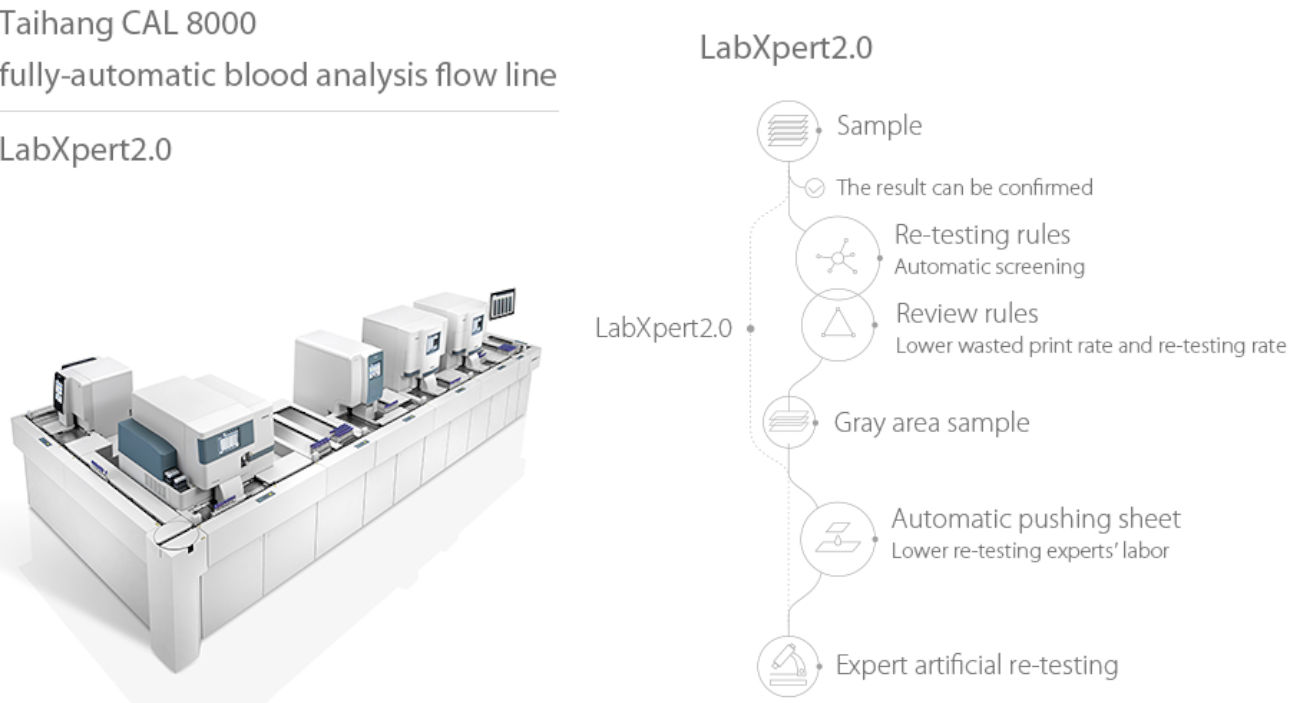 Taihang CAL 8000
fully-automatic blood analysis flow line

LabXpert2.0

LabXpert2.0

Sample

The result can be confirmed

Re-testing rules
Automatic screening

LabXpert2.0

Review rules
Lower wasted print rate and re-testing rate

Gray area sample

Automatic pushing sheet
Lower re-testing experts' labor

Expert artificial re-testing