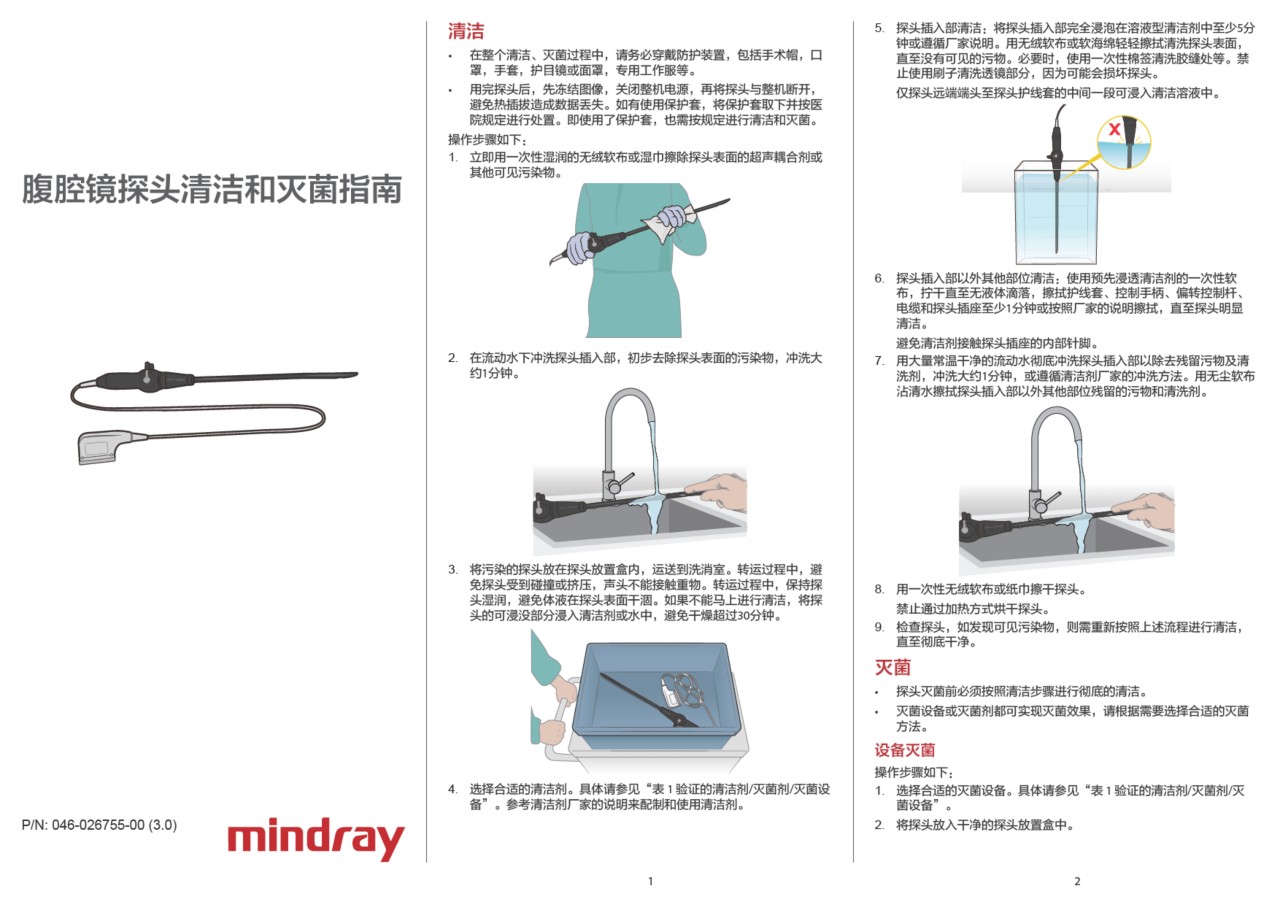 腹腔镜探头清洁和灭菌指南

P/N: 046-026755-00 (3.0)

mindray

清洁

• 在整个清洁、灭菌过程中，请务必穿戴防护装置，包括手术帽，口罩，手套，护目镜或面罩，专用工作服等。

• 用完探头后，先冻结图像，关闭整机电源，再将探头与整机断开，避免热插拔造成数据丢失。如有使用保护套，将保护套取下并按医院规定进行处置。即使用了保护套，也需按规定进行清洁和灭菌。

操作步骤如下：

1. 立即用一次性湿润的无绒软布或湿巾擦除探头表面的超声耦合剂或其他可见污染物。

2. 在流动水下冲洗探头插入部，初步去除探头表面的污染物，冲洗大约1分钟。

3. 将污染的探头放在探头放置盒内，运送到洗消室。转运过程中，避免探头受到碰撞或挤压，声头不能接触重物。转运过程中，保持探头湿润，避免体液在探头表面干涸。如果不能马上进行清洁，将探头的可浸没部分浸入清洁剂或水中，避免干燥超过30分钟。

4. 选择合适的清洁剂。具体请参见“表 1 验证的清洁剂/灭菌剂/灭菌设备”。参考清洁剂厂家的说明来配制和使用清洁剂。

1

5. 探头插入部清洁：将探头插入部完全浸泡在溶液型清洁剂中至少5分钟或遵循厂家说明。用无绒软布或软海绵轻轻擦拭清洗探头表面，直至没有可见的污物。必要时，使用一次性棉签清洗胶缝处等。禁止使用刷子清洗透镜部分，因为可能会损坏探头。

仅探头远端端头至探头护线套的中间一段可浸入清洁溶液中。

X

6. 探头插入部以外其他部位清洁：使用预先浸透清洁剂的一次性软布，拧干直至无液体滴落，擦拭护线套、控制手柄、偏转控制杆、电缆和探头插座至少1分钟或按照厂家的说明擦拭，直至探头明显清洁。

避免清洁剂接触探头插座的内部针脚。

7. 用大量常温干净的流动水彻底冲洗探头插入部以除去残留污物及清洗剂，冲洗大约1分钟，或遵循清洁剂厂家的冲洗方法。用无尘软布沾清水擦拭探头插入部以外其他部位残留的污物和清洗剂。

8. 用一次性无绒软布或纸巾擦干探头。

禁止通过加热方式烘干探头。

9. 检查探头，如发现可见污染物，则需重新按照上述流程进行清洁，直至彻底干净。

灭菌

• 探头灭菌前必须按照清洁步骤进行彻底的清洁。

• 灭菌设备或灭菌剂都可实现灭菌效果，请根据需要选择合适的灭菌方法。

设备灭菌

操作步骤如下：

1. 选择合适的灭菌设备。具体请参见“表 1 验证的清洁剂/灭菌剂/灭菌设备”。

2. 将探头放入干净的探头放置盒中。

2